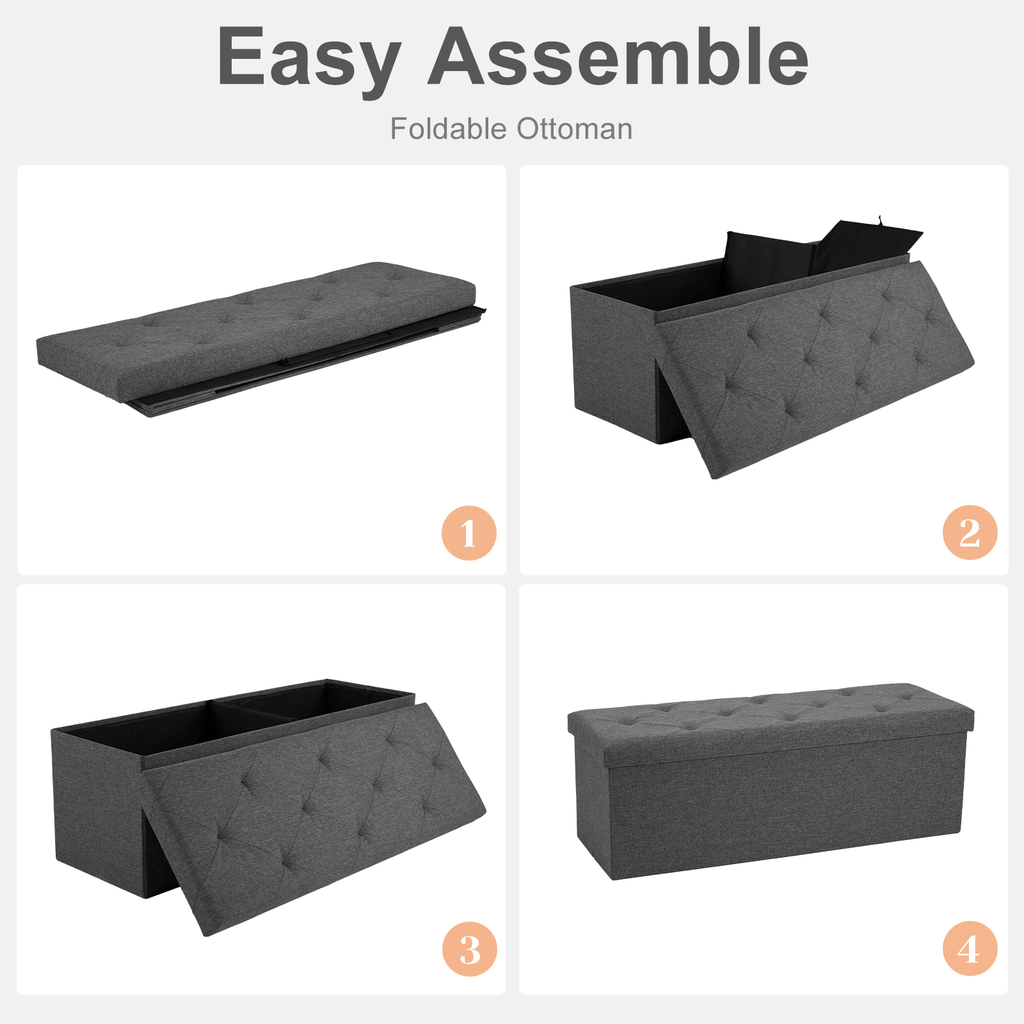 Easy Assemble

Foldable Ottoman

1

2

3

4