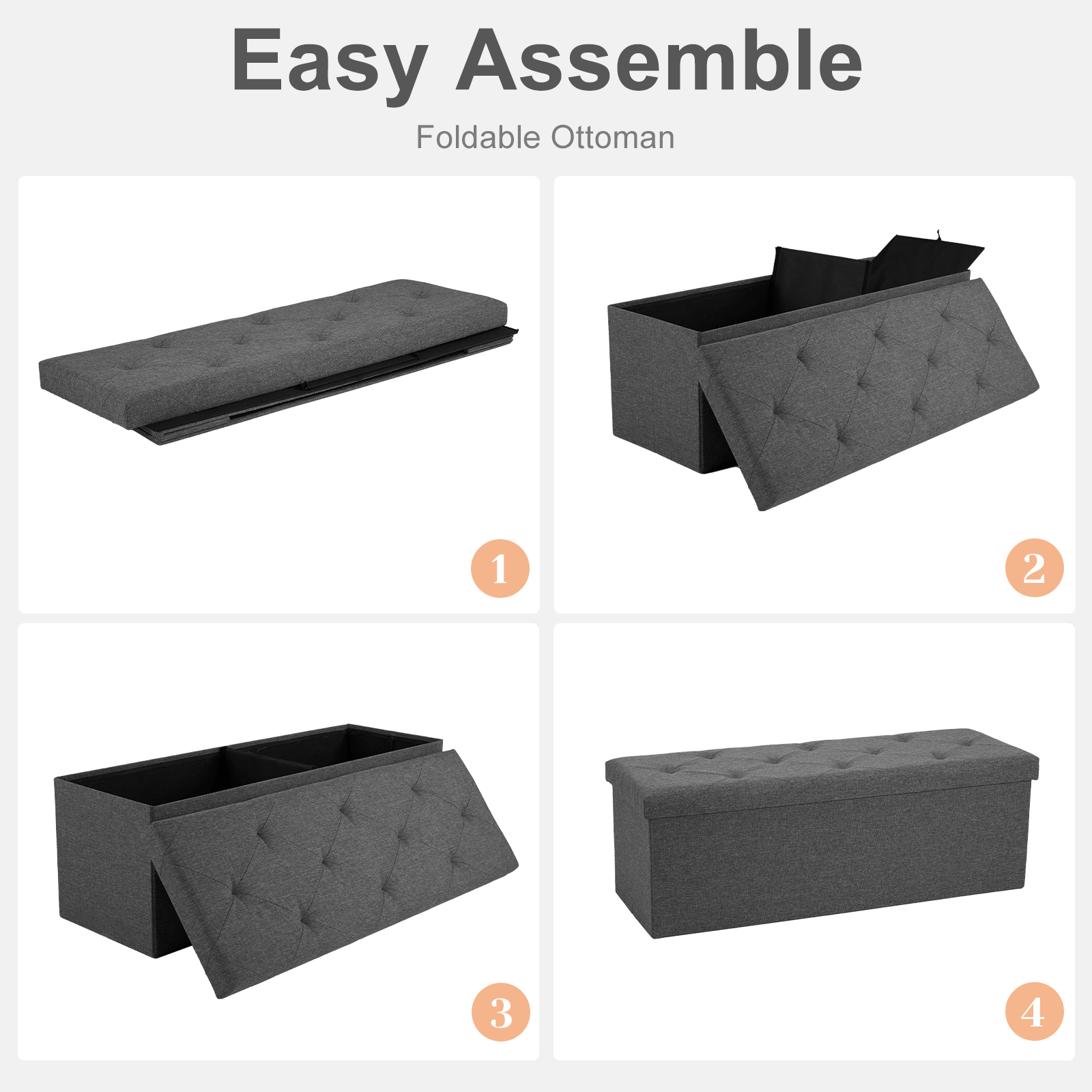 Easy Assemble

Foldable Ottoman

1

2

3

4