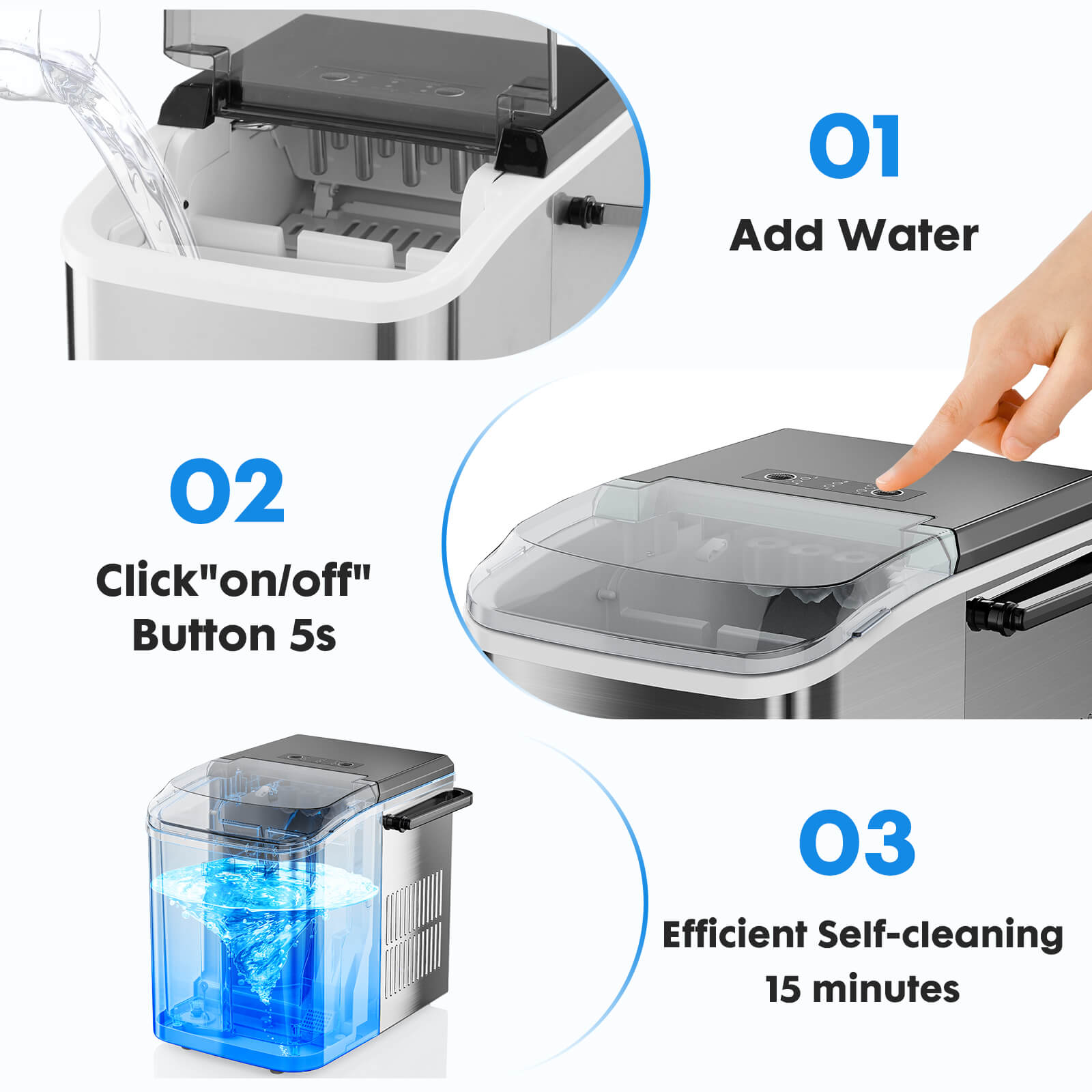 01

Add Water

02

Click"on/off" Button 5s

03

Efficient Self-cleaning 15 minutes