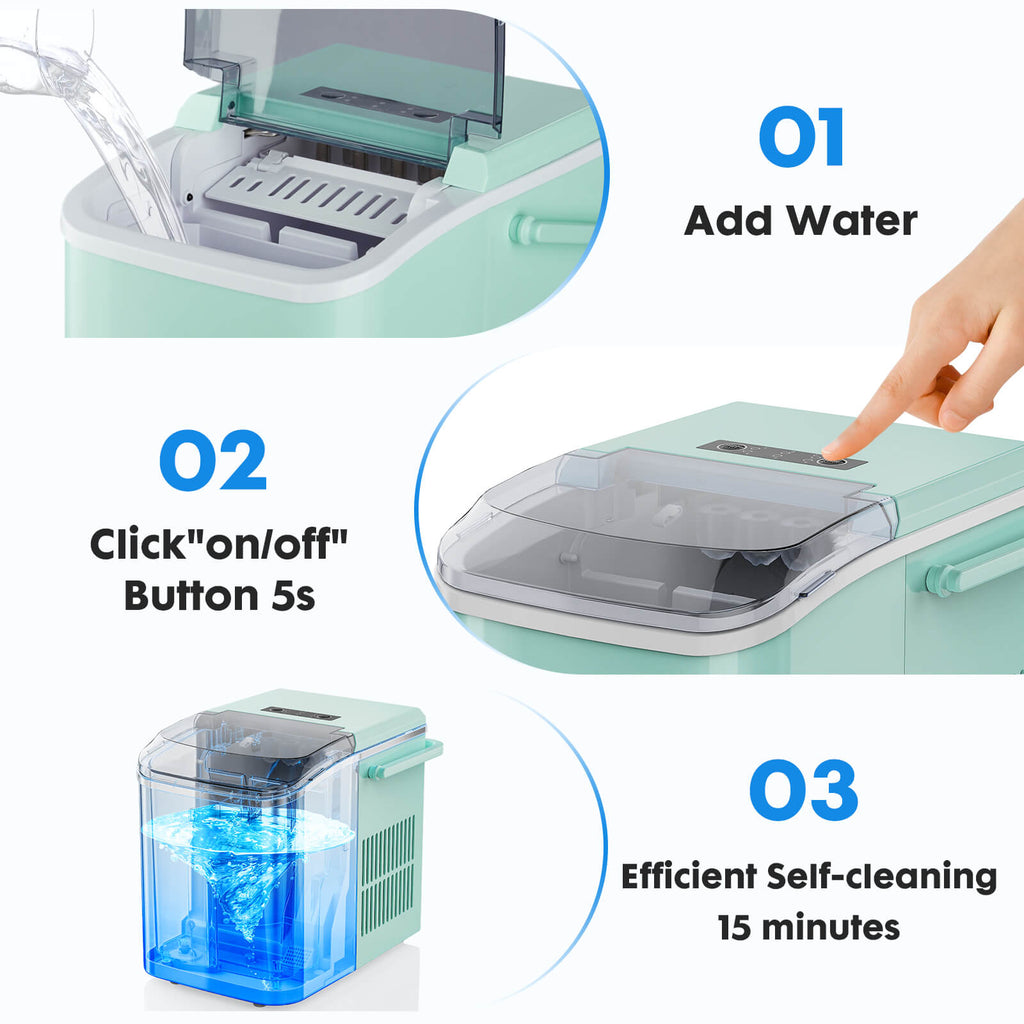 01
Add Water

02
Click"on/off" Button 5s

03
Efficient Self-cleaning 15 minutes